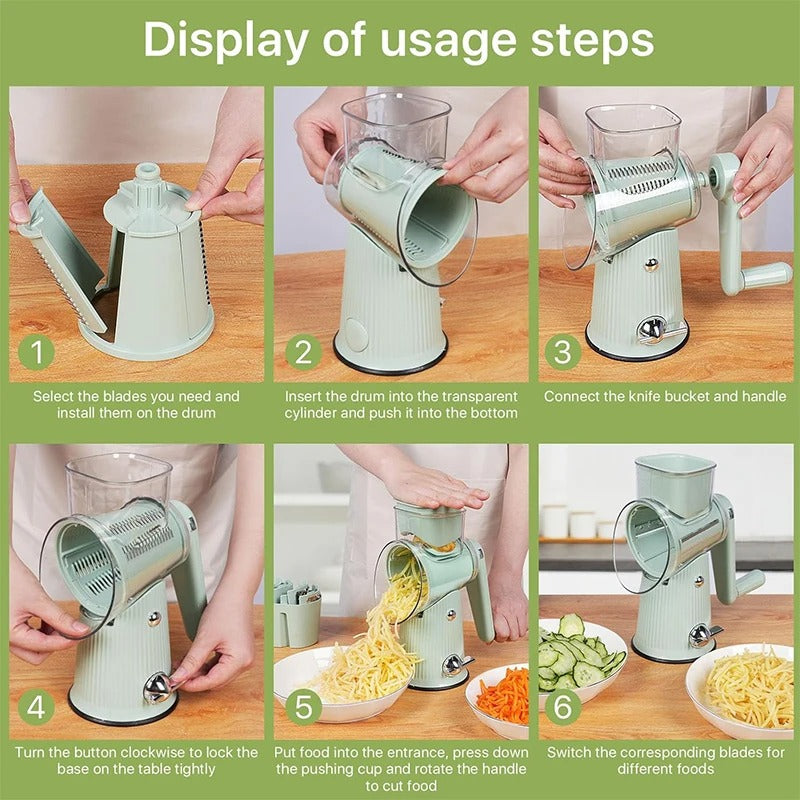 Display of usage steps

1
Select the blades you need and install them on the drum

2
Insert the drum into the transparent cylinder and push it into the bottom

3
Connect the knife bucket and handle

4
Turn the button clockwise to lock the base on the table tightly

5
Put food into the entrance, press down the pushing cup and rotate the handle to cut food

6
Switch the corresponding blades for different foods