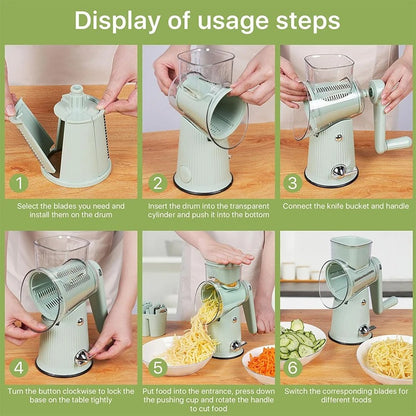 Display of usage steps

1

Select the blades you need and install them on the drum

2

Insert the drum into the transparent cylinder and push it into the bottom

3

Connect the knife bucket and handle

4

Turn the button clockwise to lock the base on the table tightly

5

Put food into the entrance, press down the pushing cup and rotate the handle to cut food

6

Switch the corresponding blades for different foods